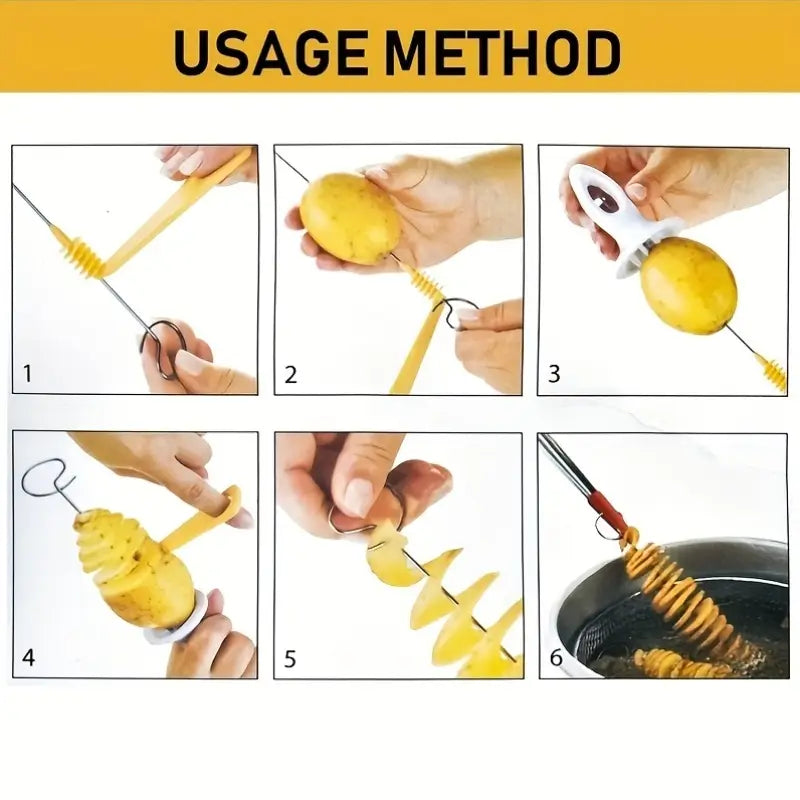 USAGE METHOD

1

2

3

4

5

6